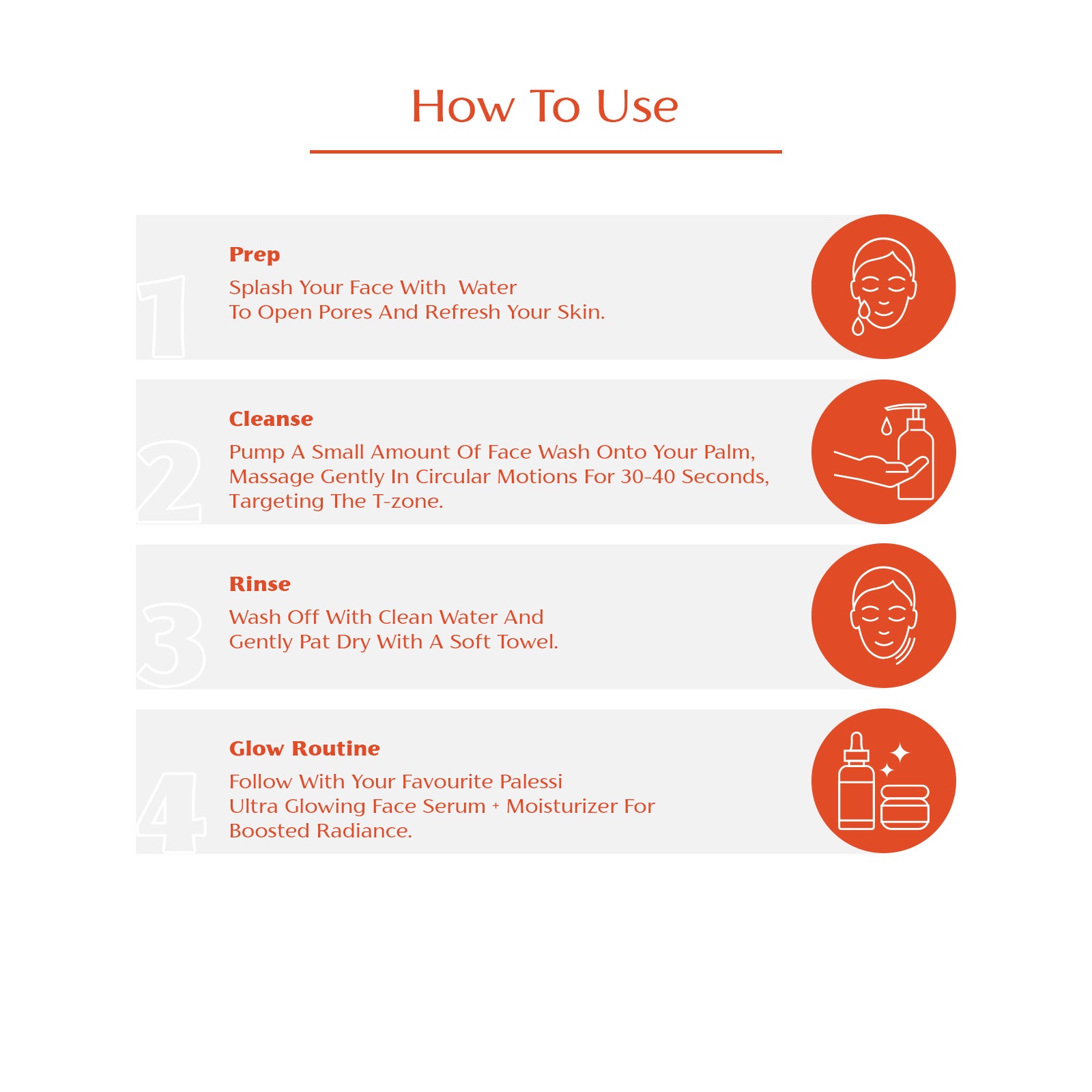 How To Use

1

Prep

Splash Your Face With Water
To Open Pores And Refresh Your Skin.

2

Cleanse

Pump A Small Amount Of Face Wash Onto Your Palm,
Massage Gently In Circular Motions For 30-40 Seconds,
Targeting The T-zone.

3

Rinse

Wash Off With Clean Water And
Gently Pat Dry With A Soft Towel.

4

Glow Routine

Follow With Your Favourite Palessi
Ultra Glowing Face Serum + Moisturizer For
Boosted Radiance.