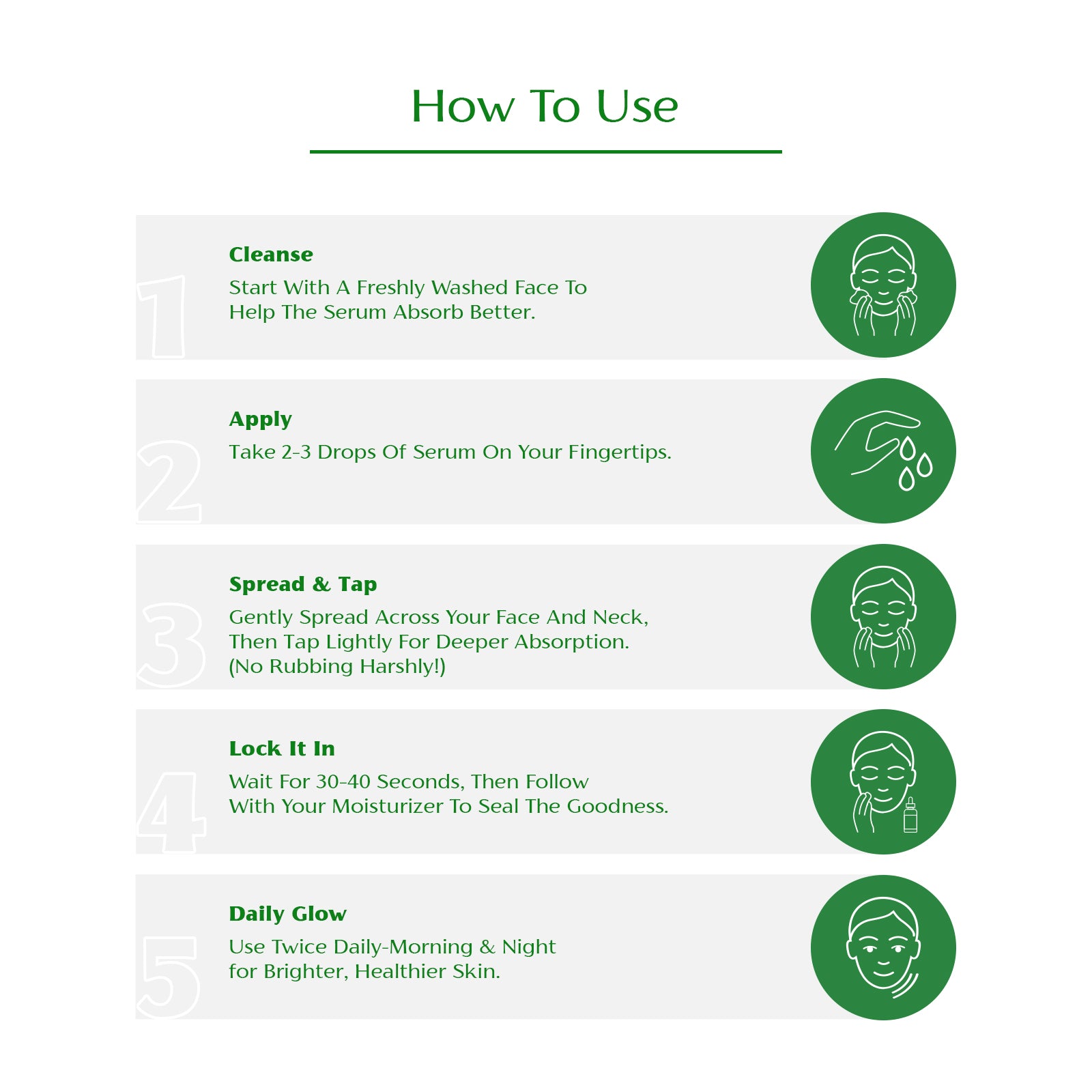 How To Use

1

Cleanse

Start With A Freshly Washed Face To Help The Serum Absorb Better.

2

Apply

Take 2-3 Drops Of Serum On Your Fingertips.

3

Spread & Tap

Gently Spread Across Your Face And Neck, Then Tap Lightly For Deeper Absorption. (No Rubbing Harshly!)

4

Lock It In

Wait For 30-40 Seconds, Then Follow With Your Moisturizer To Seal The Goodness.

5

Daily Glow

Use Twice Daily-Morning & Night for Brighter, Healthier Skin.