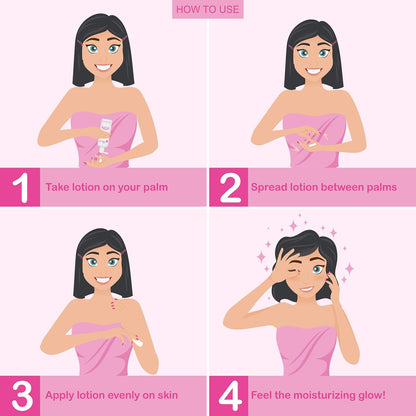 HOW TO USE

1 Take lotion on your palm

2 Spread lotion between palms

3 Apply lotion evenly on skin

4 Feel the moisturizing glow!